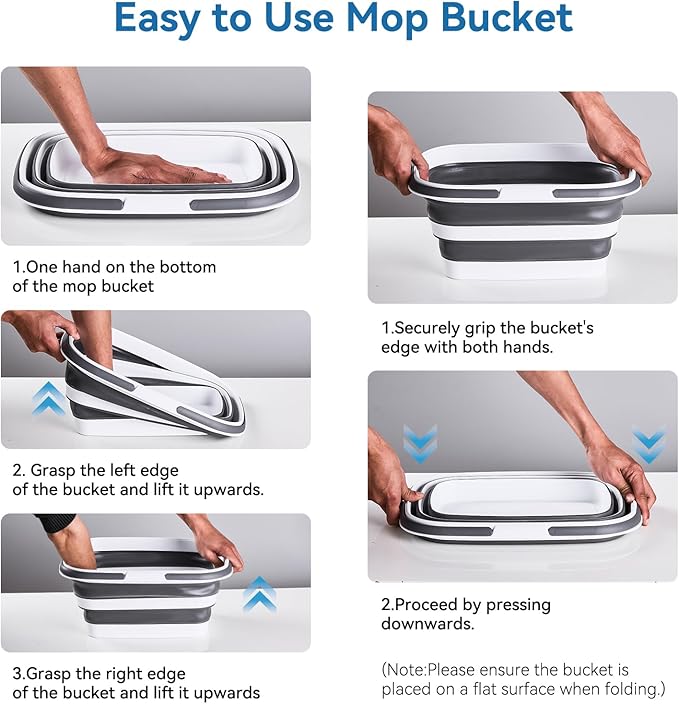 Easy to Use Mop Bucket

1.One hand on the bottom of the mop bucket

2. Grasp the left edge of the bucket and lift it upwards.

3.Grasp the right edge of the bucket and lift it upwards

1.Securely grip the bucket's edge with both hands.

2.Proceed by pressing downwards.

(Note:Please ensure the bucket is placed on a flat surface when folding.)