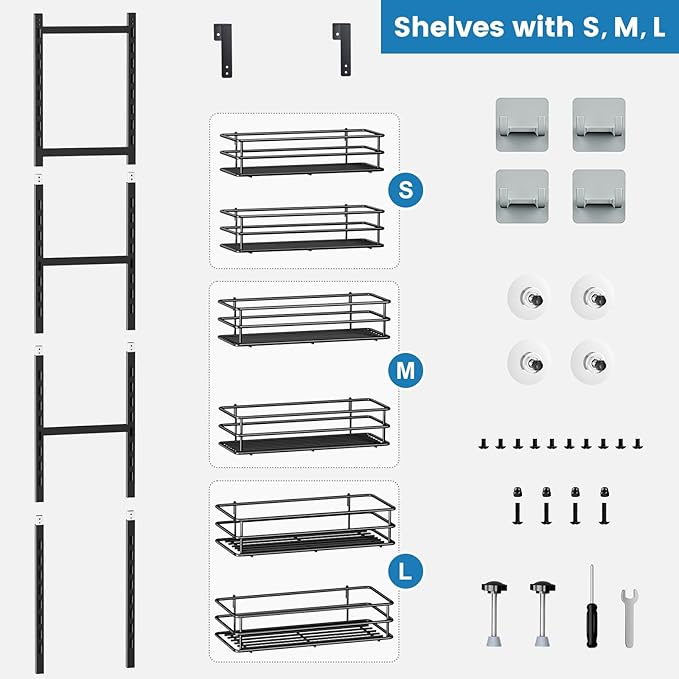 Shelves with S, M, L

S

M

L