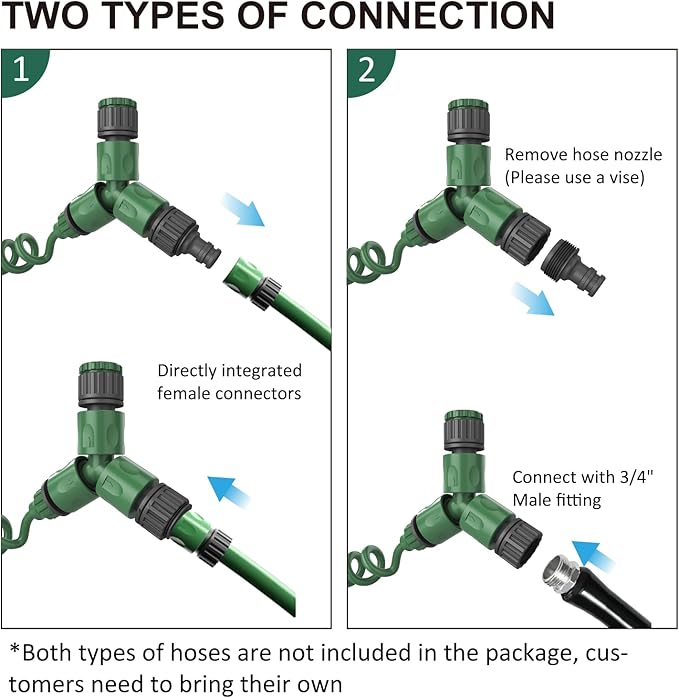 TWO TYPES OF CONNECTION

1

Directly integrated female connectors

2

Remove hose nozzle (Please use a vise)

Connect with 3/4" Male fitting

*Both types of hoses are not included in the package, customers need to bring their own