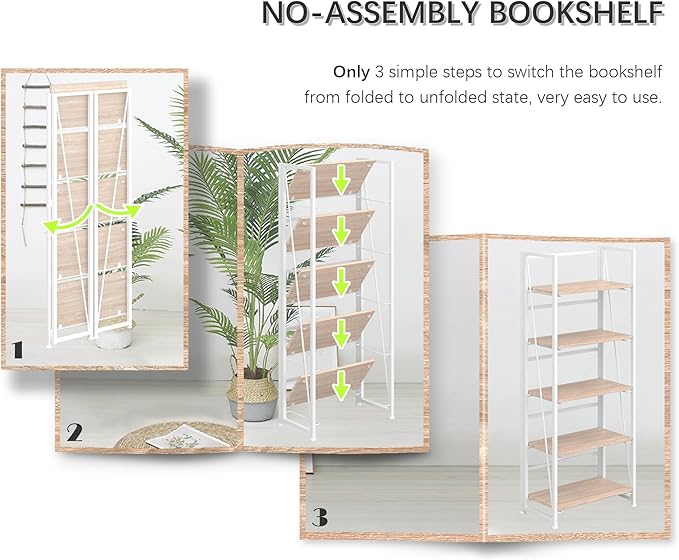 NO-ASSEMBLY BOOKSHELF

Only 3 simple steps to switch the bookshelf from folded to unfolded state, very easy to use.

1

2

3