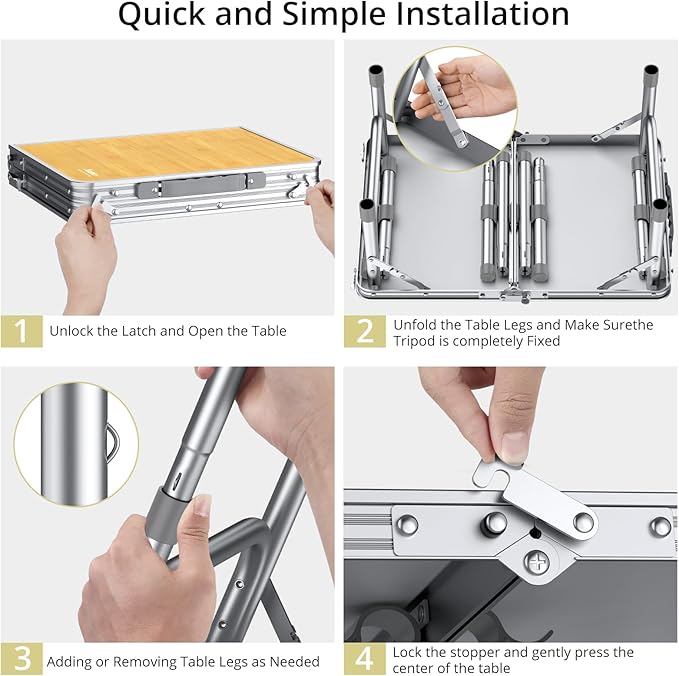 Quick and Simple Installation

1 Unlock the Latch and Open the Table

2 Unfold the Table Legs and Make Surethe Tripod is completely Fixed

3 Adding or Removing Table Legs as Needed

4 Lock the stopper and gently press the center of the table