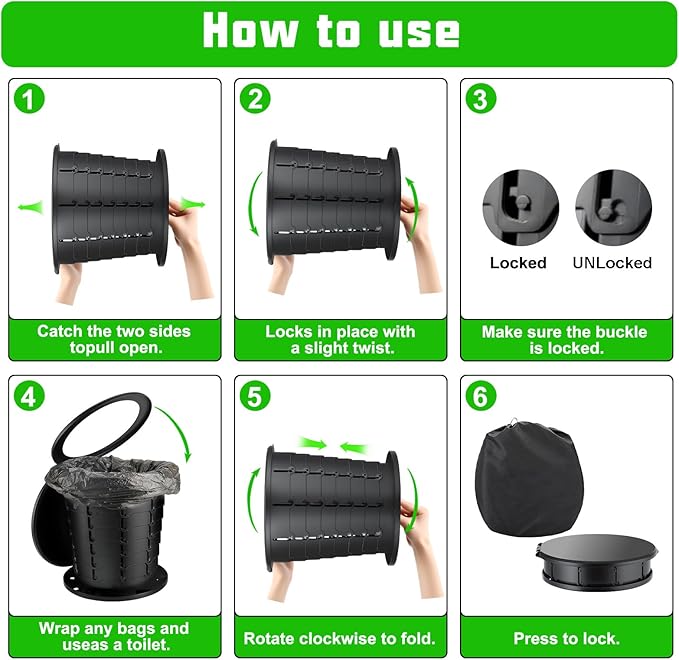 How to use

1
Catch the two sides topull open.

2
Locks in place with a slight twist.

3
Locked UNLocked
Make sure the buckle is locked.

4
Wrap any bags and useas a toilet.

5
Rotate clockwise to fold.

6
Press to lock.