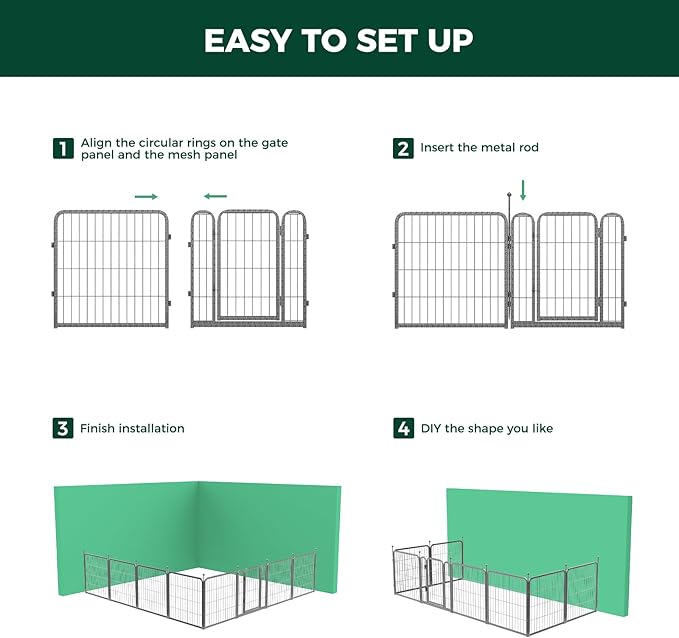 EASY TO SET UP

1 Align the circular rings on the gate panel and the mesh panel

2 Insert the metal rod

3 Finish installation

4 DIY the shape you like