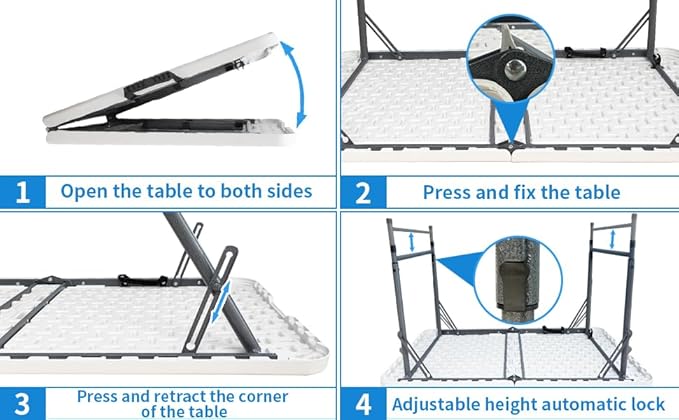 1 Open the table to both sides

2 Press and fix the table

3 Press and retract the corner of the table

4 Adjustable height automatic lock